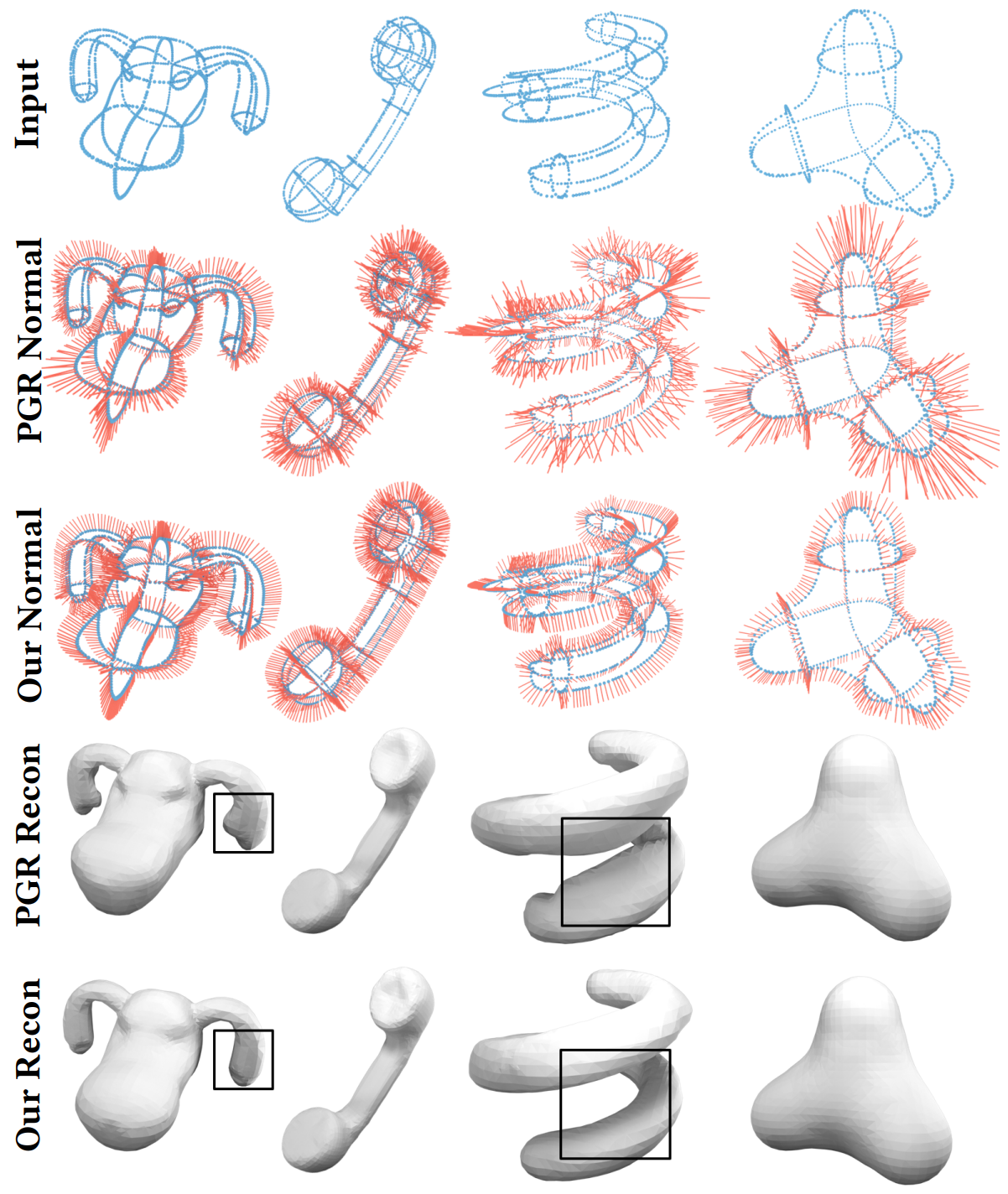 Input

PGR Normal

Our Normal

PGR Recon

Our Recon